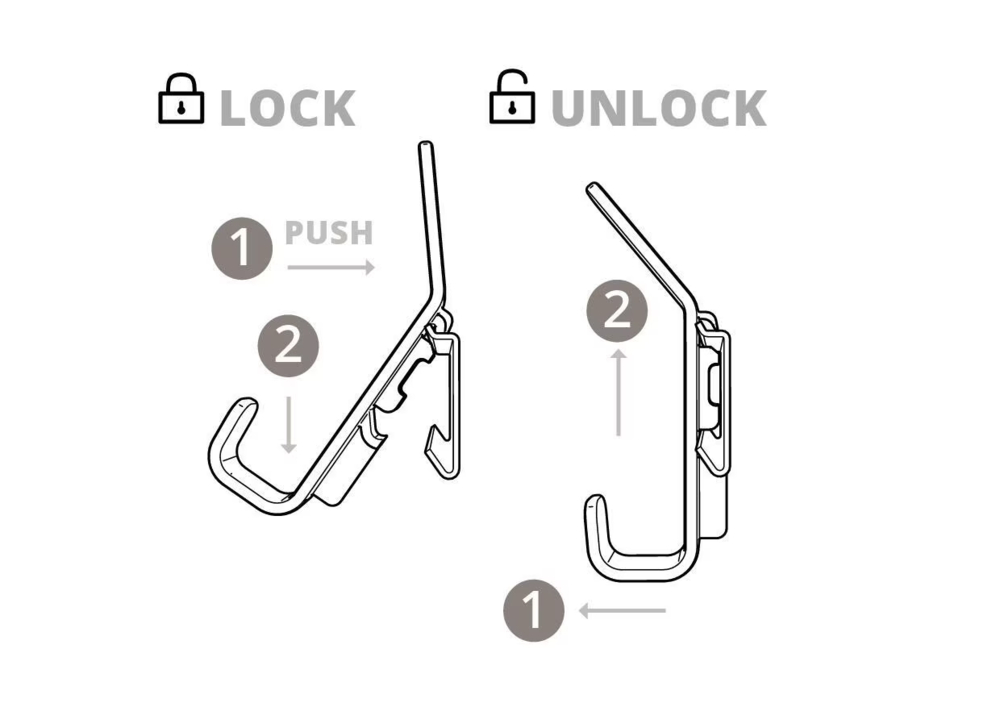 LOCK

1 PUSH

2

UNLOCK

2

1