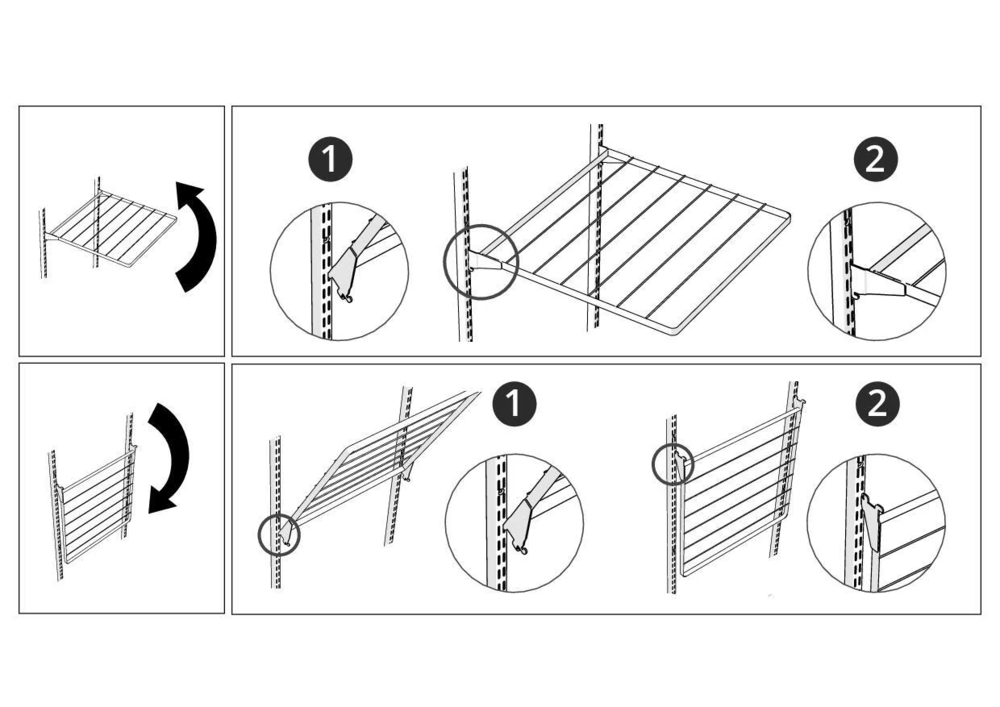 1

2

1

2