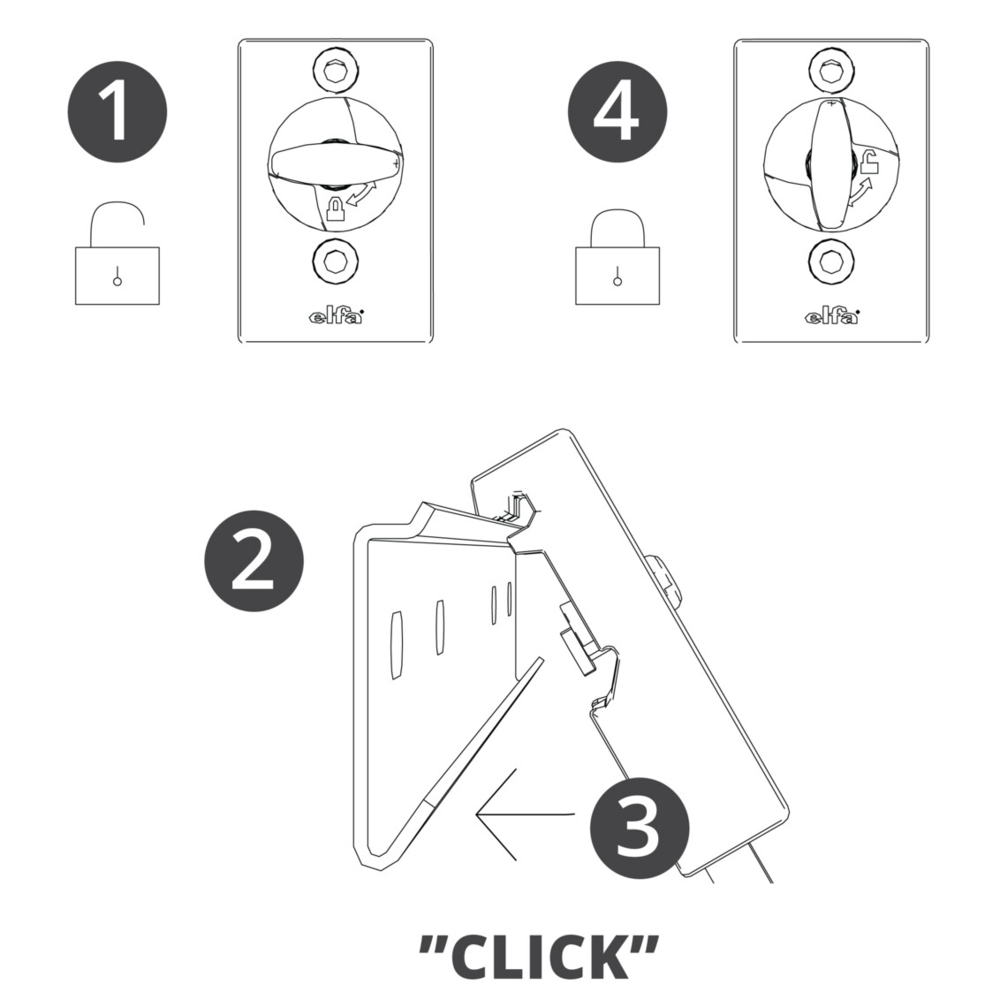 1

elfa

4

elfa

2

3

"CLICK"